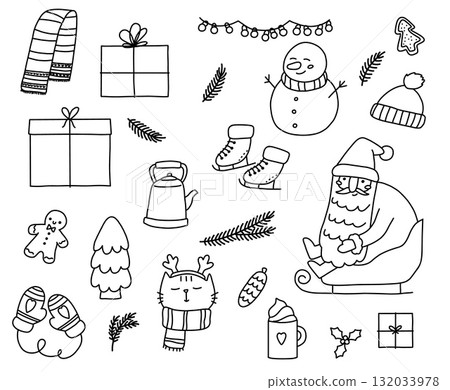 PIXTA

pixtastock.com - 132033978