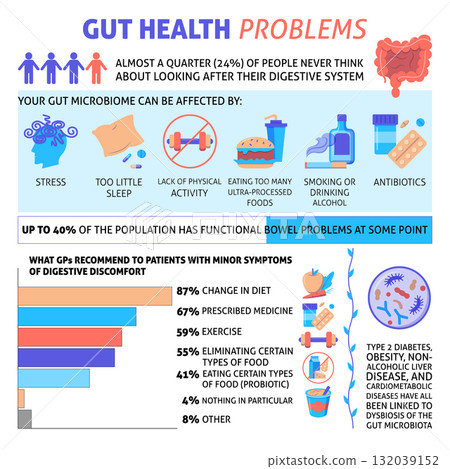 GUT HEALTH PROBLEMS

ALMOST A QUARTER (24%) OF PEOPLE NEVER THINK ABOUT LOOKING AFTER THEIR DIGESTIVE SYSTEM

YOUR GUT MICROBIOME CAN BE AFFECTED BY:

STRESS

TOO LITTLE SLEEP

LACK OF PHYSICAL ACTIVITY

EATING TOO MANY ULTRA-PROCESSED FOODS

SMOKING OR DRINKING ALCOHOL

ANTIBIOTICS

PIXTA

UP TO 40% OF THE POPULATION HAS FUNCTIONAL BOWEL PROBLEMS AT SOME POINT

WHAT GPs RECOMMEND TO PATIENTS WITH MINOR SYMPTOMS OF DIGESTIVE DISCOMFORT

87% CHANGE IN DIET
67% PRESCRIBED MEDICINE
59% EXERCISE
55% ELIMINATING CERTAIN TYPES OF FOOD
41% EATING CERTAIN TYPES OF FOOD (PROBIOTIC)
4% NOTHING IN PARTICULAR
8% OTHER

TYPE 2 DIABETES, OBESITY, NON-ALCOHOLIC LIVER DISEASE, AND CARDIOMETABOLIC DISEASES HAVE ALL BEEN LINKED TO DYSBIOSIS OF THE GUT MICROBIOTA

pixtastock.com – 132039152