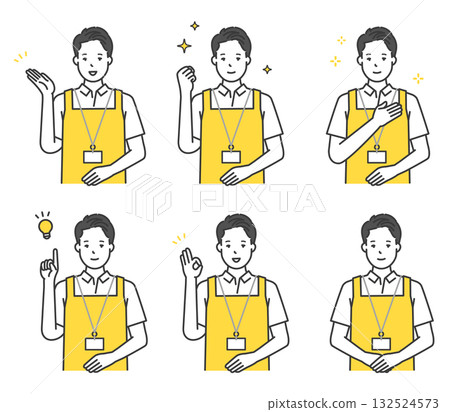 PIXTA

pixtastock.com - 132524573