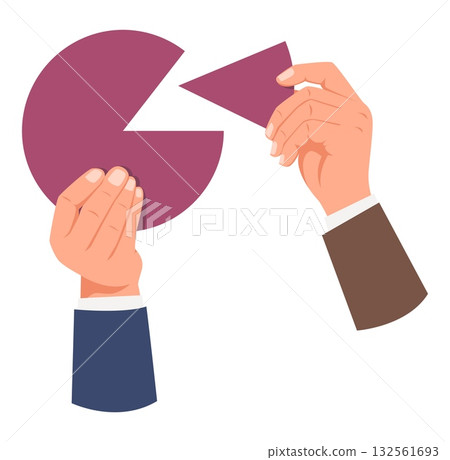 PIXTA

pixtastock.com - 132561693