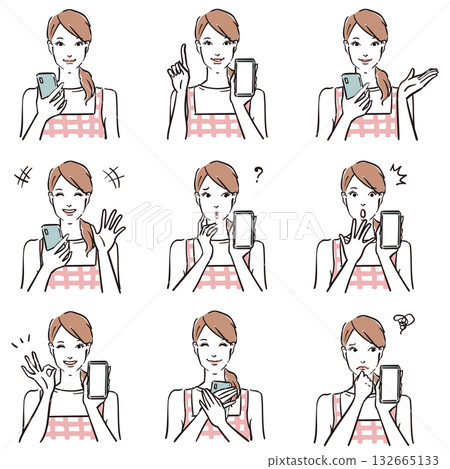 ?

PIXTA

pixtastock.com – 132665133