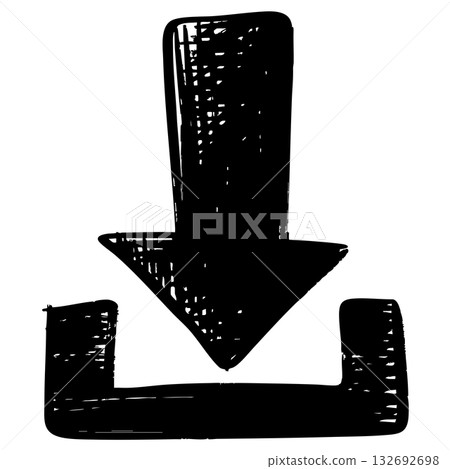 PIXTA

pixtastock.com - 132692698