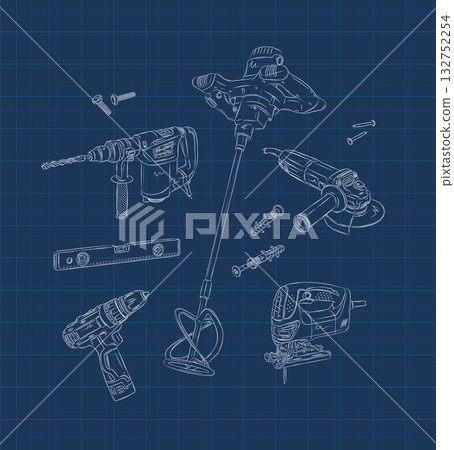 PIXTA

pixtastock.com - 132752254