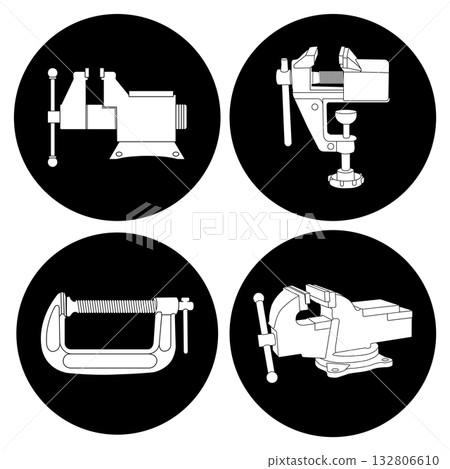 PIXTA

pixtastock.com – 132806610