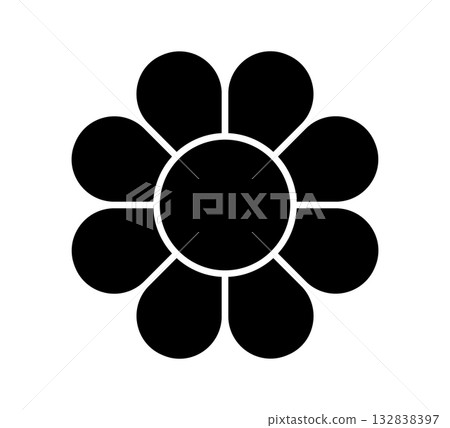 PIXTA

pixtastock.com - 132838397