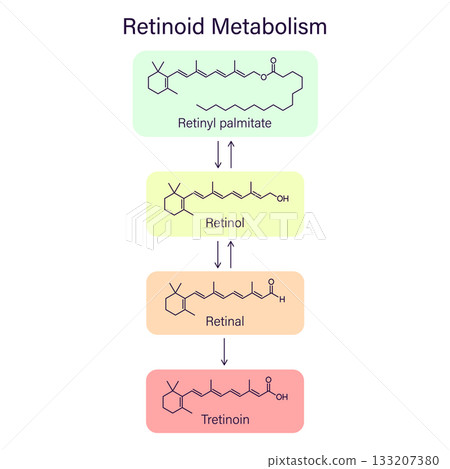 Retinoid Metabolism

O
O
Retinyl palmitate

OH
Retinol

PIXTA

O
H
Retinal

O
OH
Tretinoin

pixtastock.com – 133207380