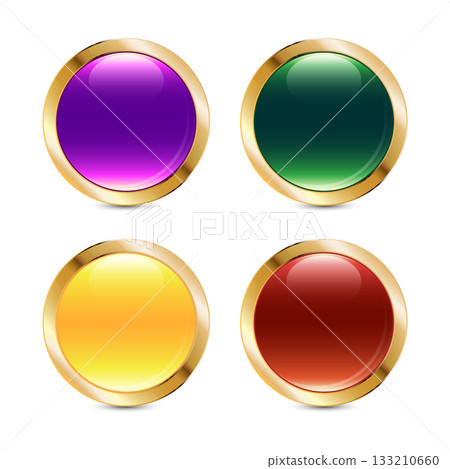 PIXTA

pixtastock.com - 133210660