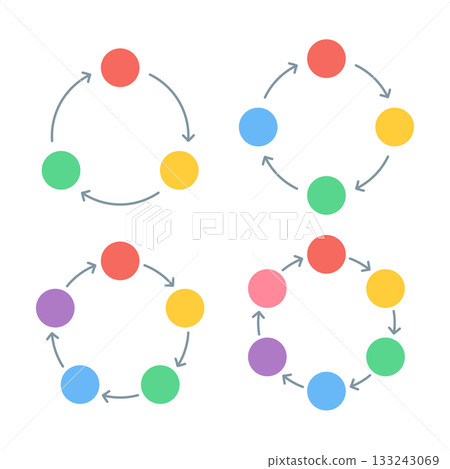 PIXTA

pixtastock.com – 133243069