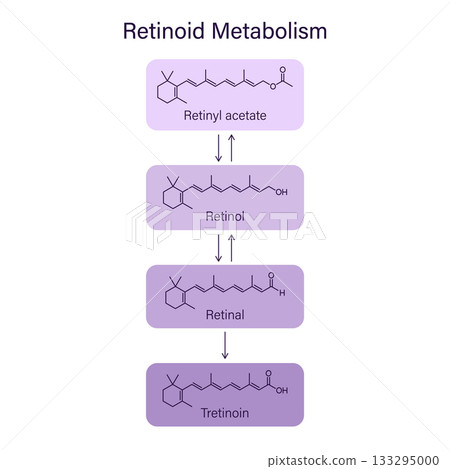 Retinoid Metabolism

O
O
Retinyl acetate

OH
Retinol

PIXTA

O
H
Retinal

O
OH
Tretinoin

pixtastock.com – 133295000