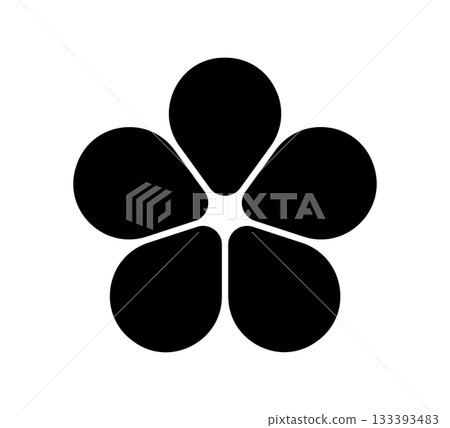 PIXTA

pixtastock.com - 133393483