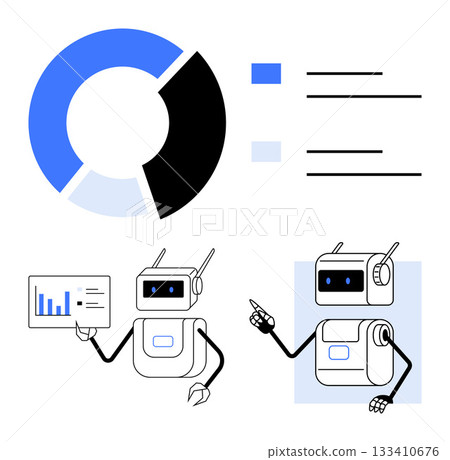 PIXTA

pixtastock.com - 133410676