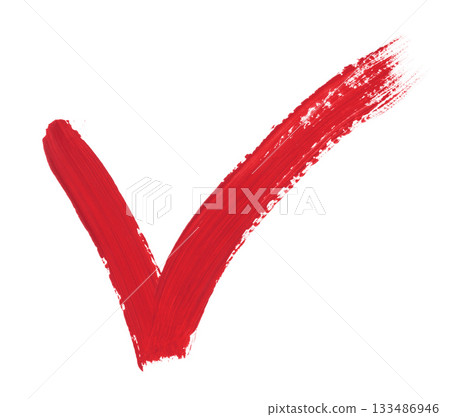 PIXTA

pixtastock.com - 133486946