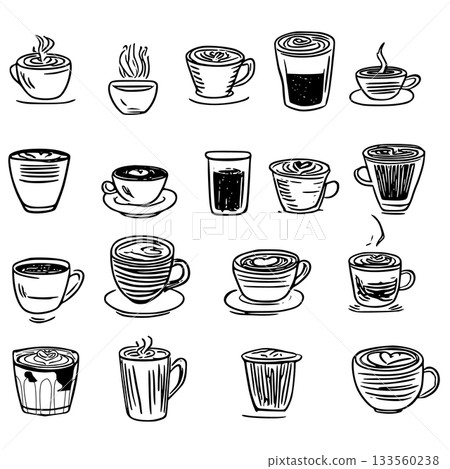 PIXTA

pixtastock.com - 133560238