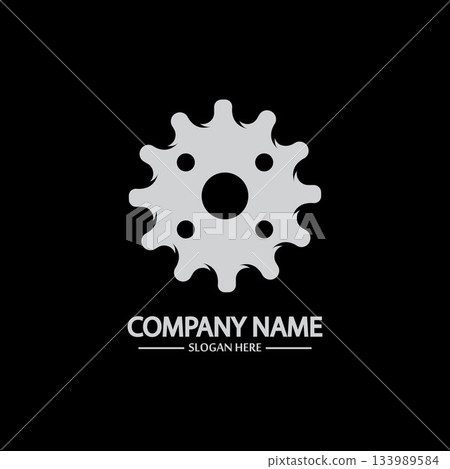 PIXTA

COMPANY NAME
SLOGAN HERE

pixtastock.com - 133989584