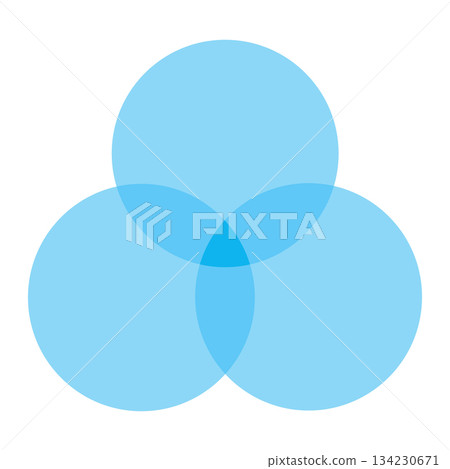 PIXTA

pixtastock.com - 134230671