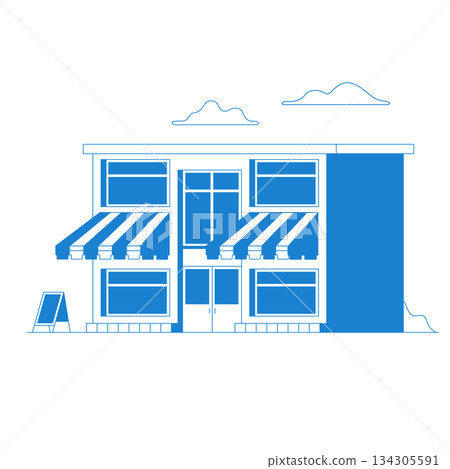 PIXTA

pixtastock.com - 134305591