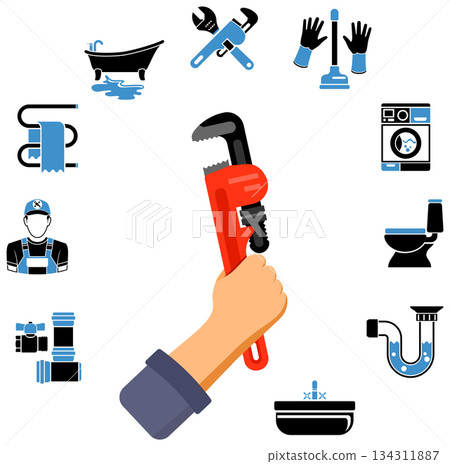 PIXTA

pixtastock.com - 134311887