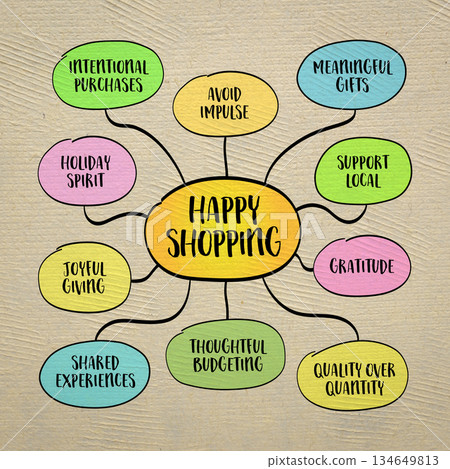 INTENTIONAL PURCHASES

AVOID IMPULSE

MEANINGFUL GIFTS

HOLIDAY SPIRIT

SUPPORT LOCAL

HAPPY SHOPPING

PIXTA

JOYFUL GIVING

GRATITUDE

SHARED EXPERIENCES

THOUGHTFUL BUDGETING

QUALITY OVER QUANTITY

pixtastock.com - 134649813