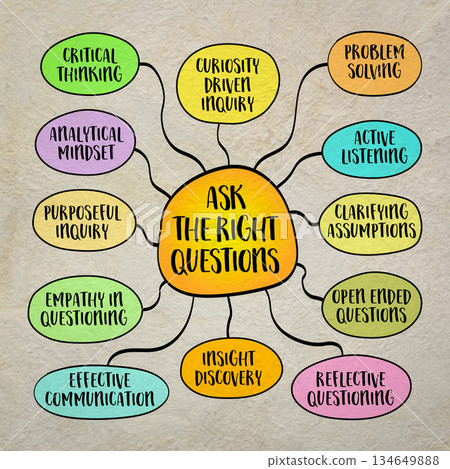 ASK THE RIGHT QUESTIONS

CRITICAL THINKING

CURIOSITY DRIVEN INQUIRY

PROBLEM SOLVING

ANALYTICAL MINDSET

ACTIVE LISTENING

PURPOSEFUL INQUIRY

CLARIFYING ASSUMPTIONS

EMPATHY IN QUESTIONING

OPEN ENDED QUESTIONS

EFFECTIVE COMMUNICATION

INSIGHT DISCOVERY

REFLECTIVE QUESTIONING

PIXTA

pixtastock.com - 134649888