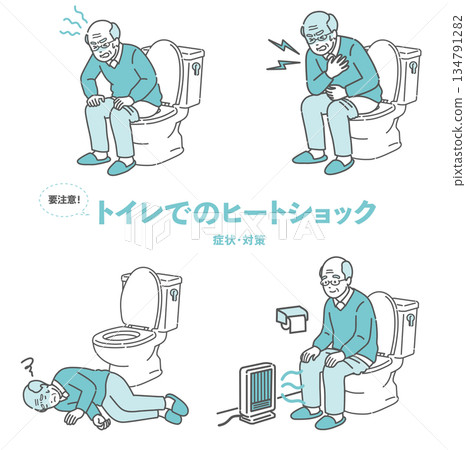 要注意!
トイレでのヒートショック
症状・対策

PIXTA

pixtastock.com - 134791282