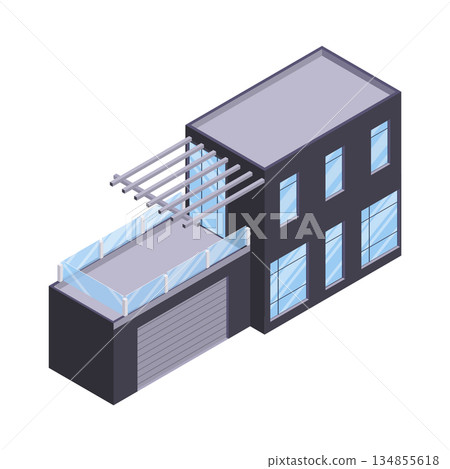 PIXTA

pixtastock.com - 134855618