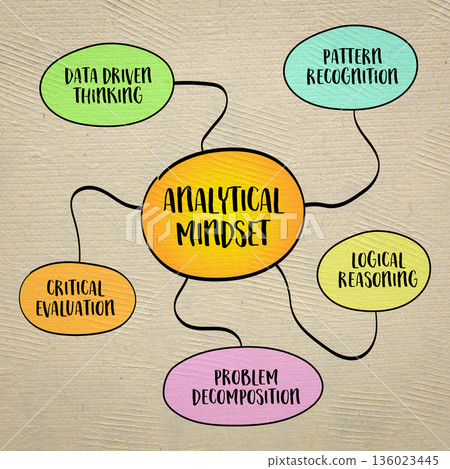 DATA DRIVEN THINKING

PATTERN RECOGNITION

ANALYTICAL MINDSET

PIXTA

LOGICAL REASONING

CRITICAL EVALUATION

PROBLEM DECOMPOSITION

pixtastock.com - 136023445