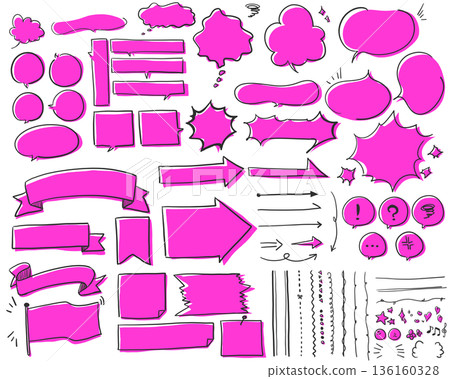 PIXTA

!

?

...

pixtastock.com - 136160328