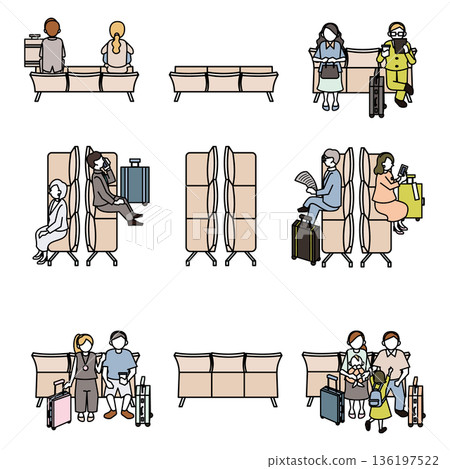 PIXTA

pixtastock.com - 136197522