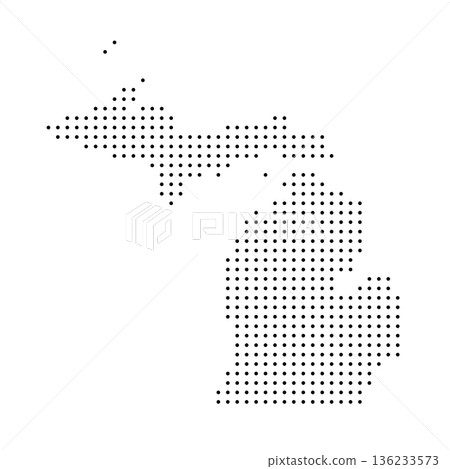 PIXTA

pixtastock.com – 136233573