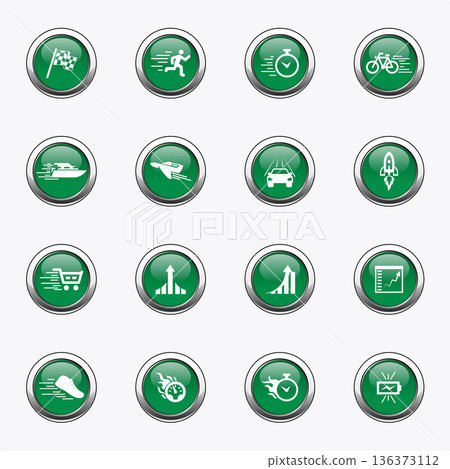 PIXTA

pixtastock.com - 136373112