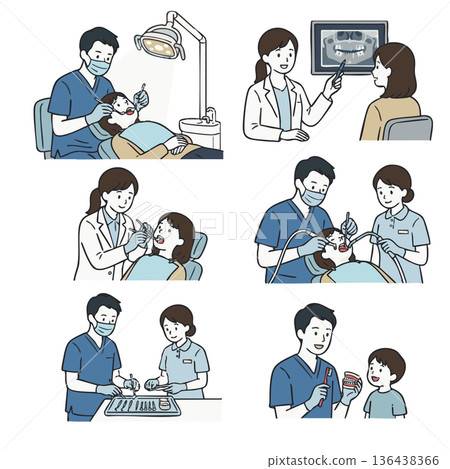 PIXTA

pixtastock.com - 136438366