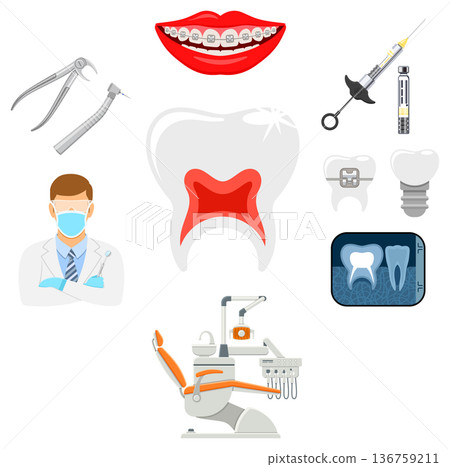 PIXTA

pixtastock.com - 136759211