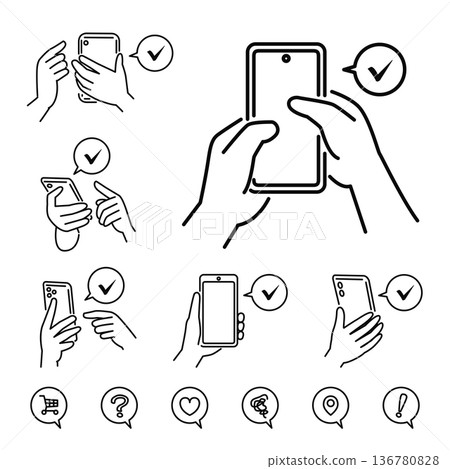 PIXTA

?

!

pixtastock.com - 136780828