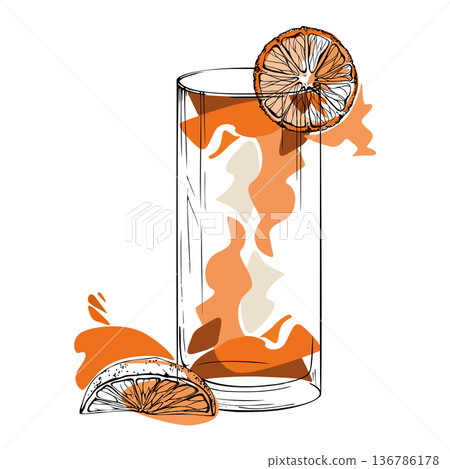 PIXTA

pixtastock.com - 136786178