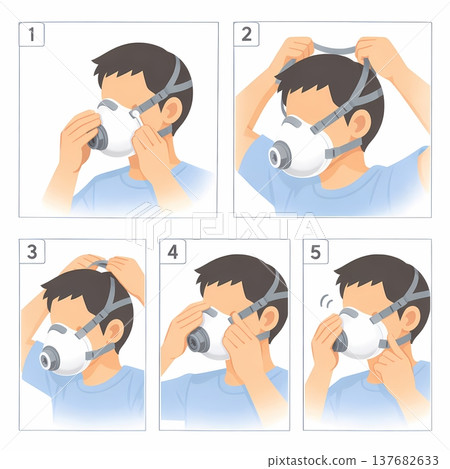 1

2

PIXTA

3

4

5

pixtastock.com - 137682633