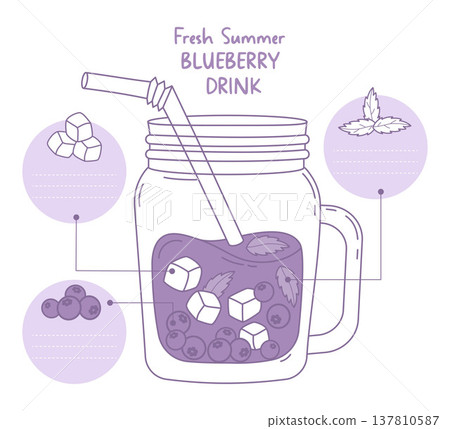 Fresh Summer
BLUEBERRY
DRINK

PIXTA

pixtastock.com - 137810587