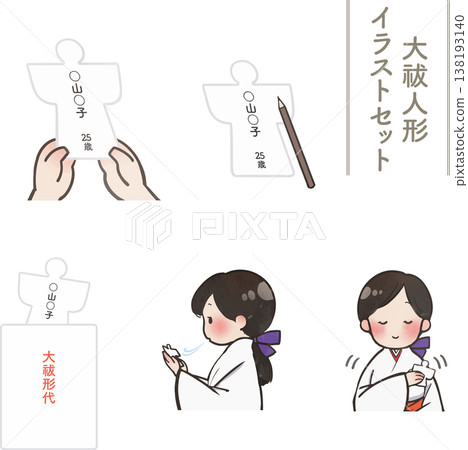 大祓人形
イラストセット

pixtastock.com - 138193140

○山○子
25歳

○山○子
25歳

PIXTA

○山○子

大祓形代